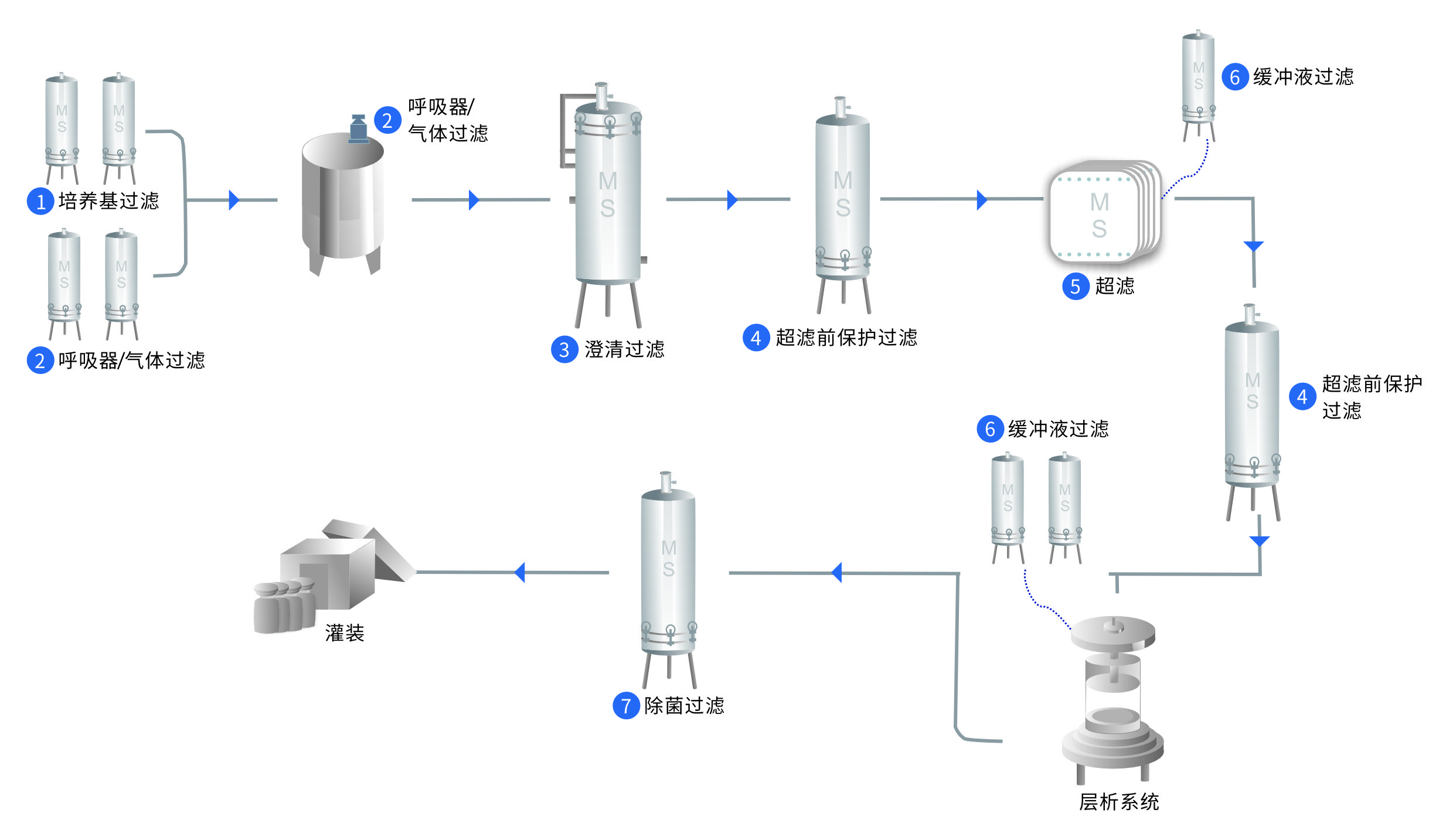 M S
M S
1 培养基过滤
M S
M S
2 呼吸器/气体过滤

2 呼吸器/气体过滤

M S
3 澄清过滤

M S
4 超滤前保护过滤

M S
6 缓冲液过滤

M S
5 超滤

M S
4 超滤前保护过滤

6 缓冲液过滤
M S
M S

层析系统

M S
7 除菌过滤

灌装